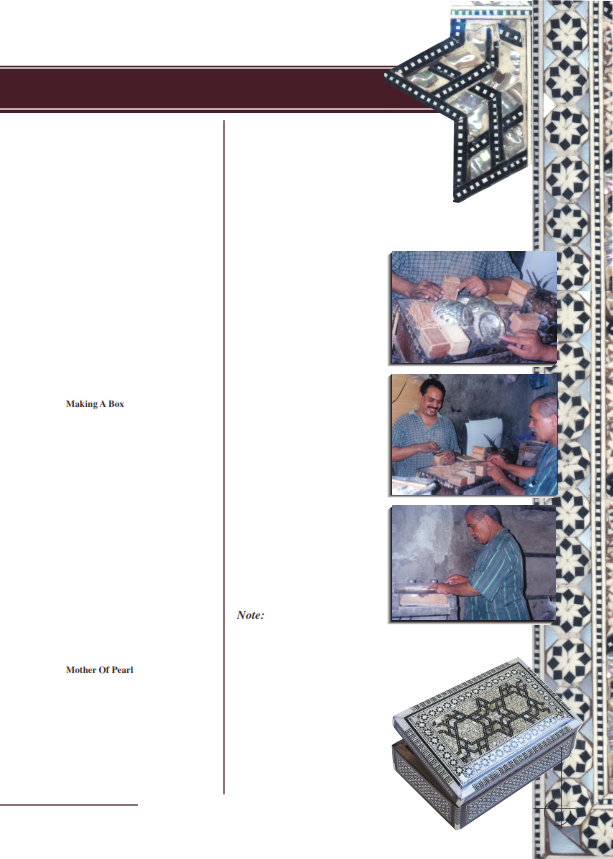 Making A Box

Mother Of Pearl

Note: